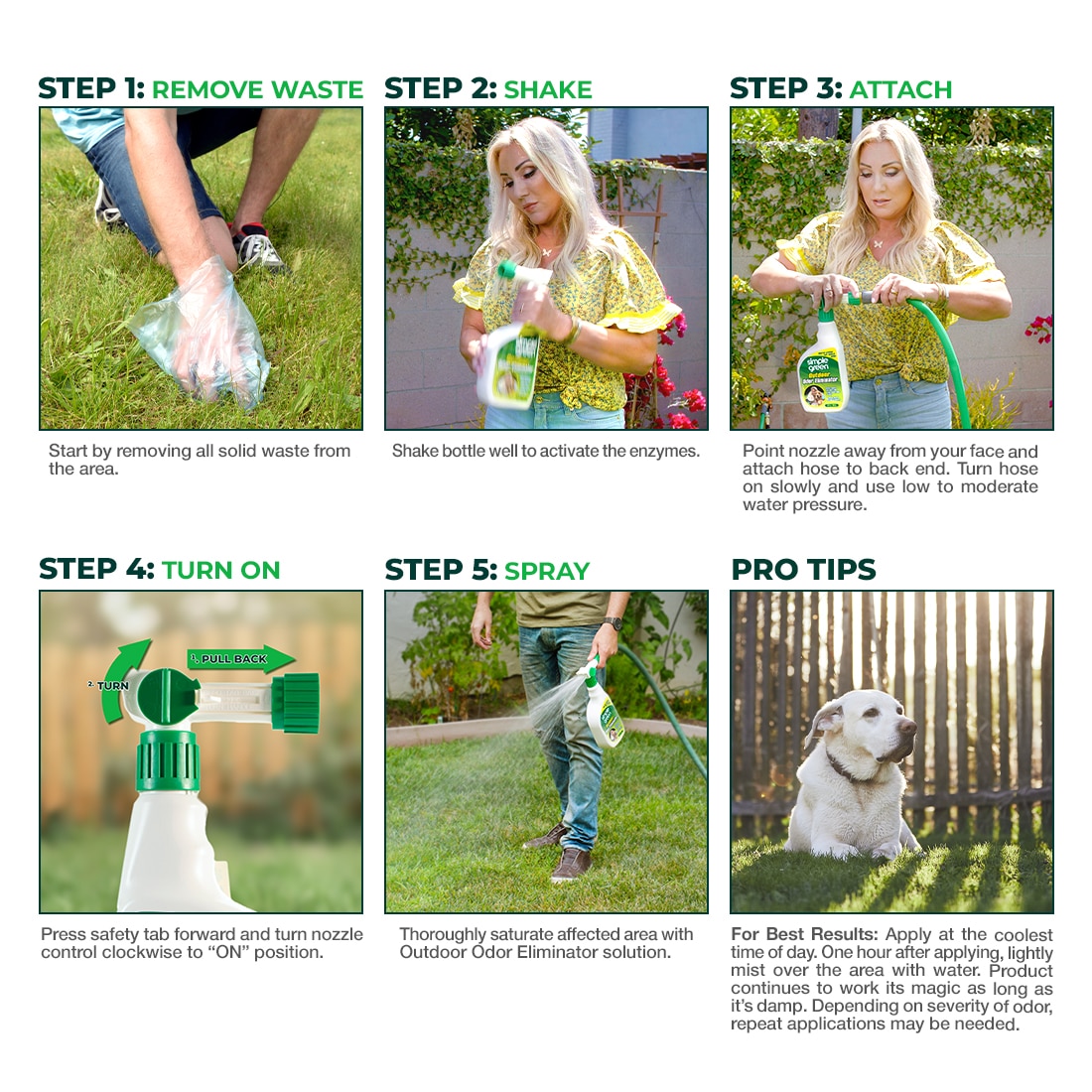 STEP 1: REMOVE WASTE

Start by removing all solid waste from the area.

STEP 2: SHAKE

Shake bottle well to activate the enzymes.

STEP 3: ATTACH

simple green Outdoor Odor Eliminator

Point nozzle away from your face and attach hose to back end. Turn hose on slowly and use low to moderate water pressure.

STEP 4: TURN ON

1. PULL BACK

2. TURN

Press safety tab forward and turn nozzle control clockwise to "ON" position.

STEP 5: SPRAY

Thoroughly saturate affected area with Outdoor Odor Eliminator solution.

PRO TIPS

For Best Results: Apply at the coolest time of day. One hour after applying, lightly mist over the area with water. Product continues to work its magic as long as it's damp. Depending on severity of odor, repeat applications may be needed.